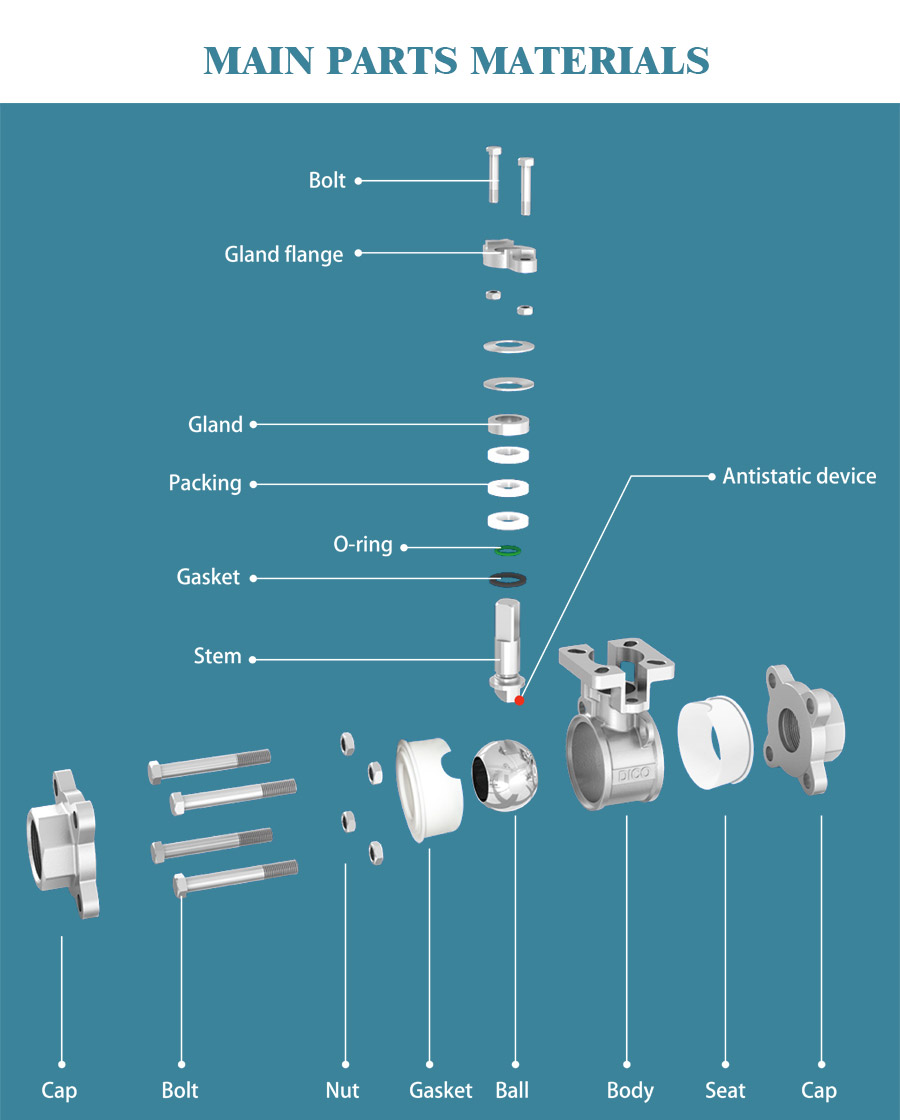 MAIN PARTS MATERIALS

Bolt

Gland flange

Gland

Packing

Antistatic device

O-ring

Gasket

Stem

DICO

Cap Bolt Nut Gasket Ball Body Seat Cap