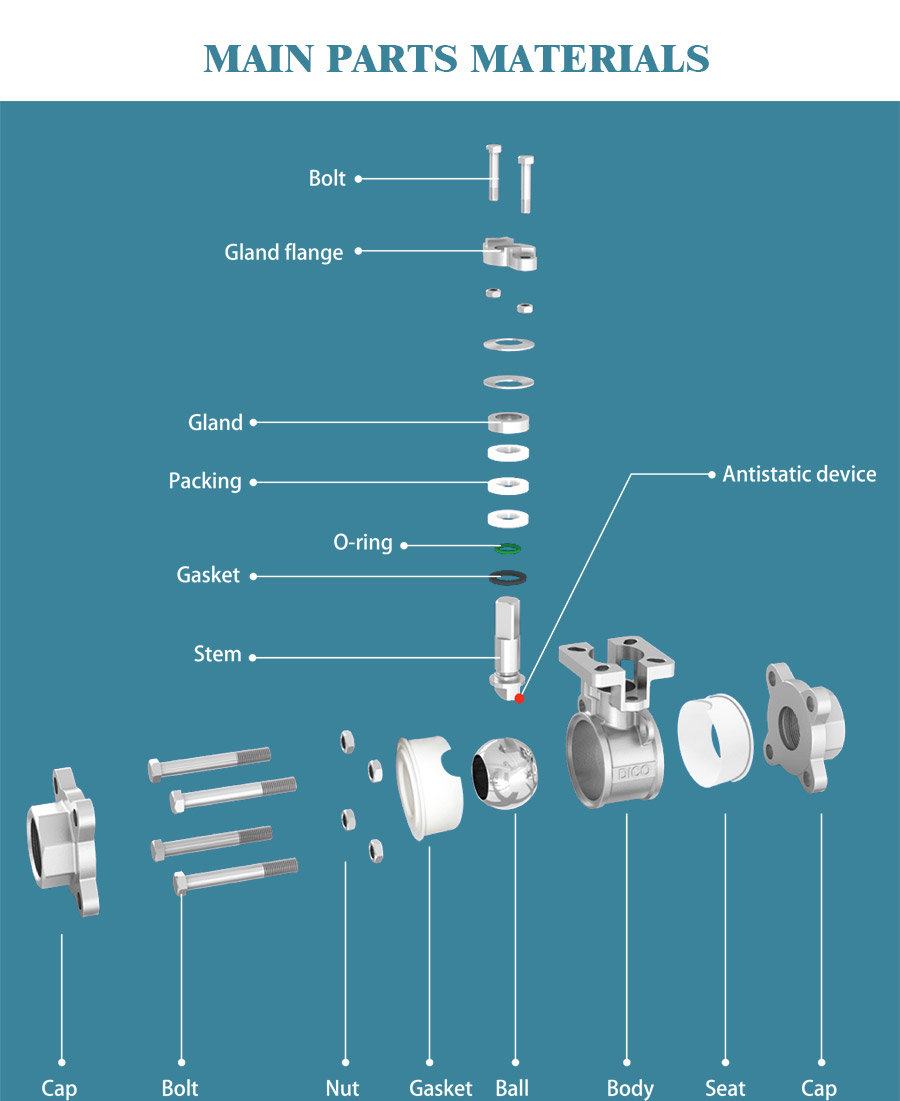 MAIN PARTS MATERIALS

Bolt

Gland flange

Gland

Packing

O-ring

Gasket

Stem

Antistatic device

DICO

Cap

Bolt

Nut

Gasket

Ball

Body

Seat

Cap